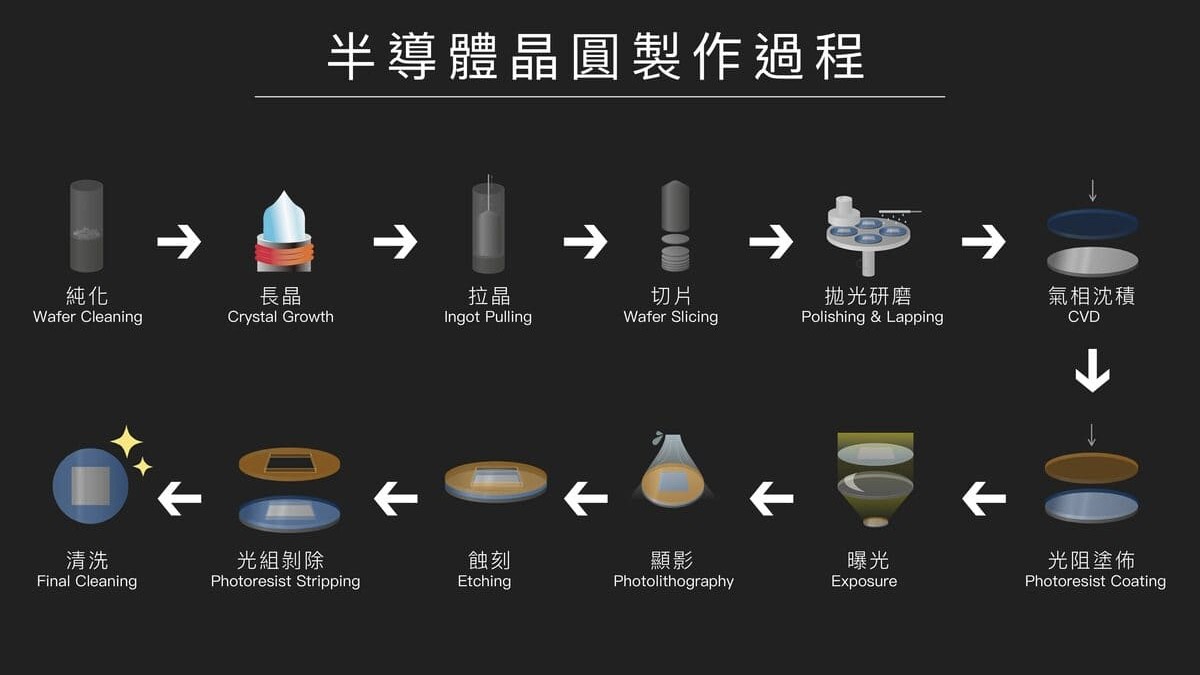 半導體晶圓製作過程

純化
Wafer Cleaning

長晶
Crystal Growth

拉晶
Ingot Pulling

切片
Wafer Slicing

拋光研磨
Polishing & Lapping

氣相沈積
CVD

光阻塗佈
Photoresist Coating

曝光
Exposure

顯影
Photolithography

蝕刻
Etching

光組剝除
Photoresist Stripping

清洗
Final Cleaning